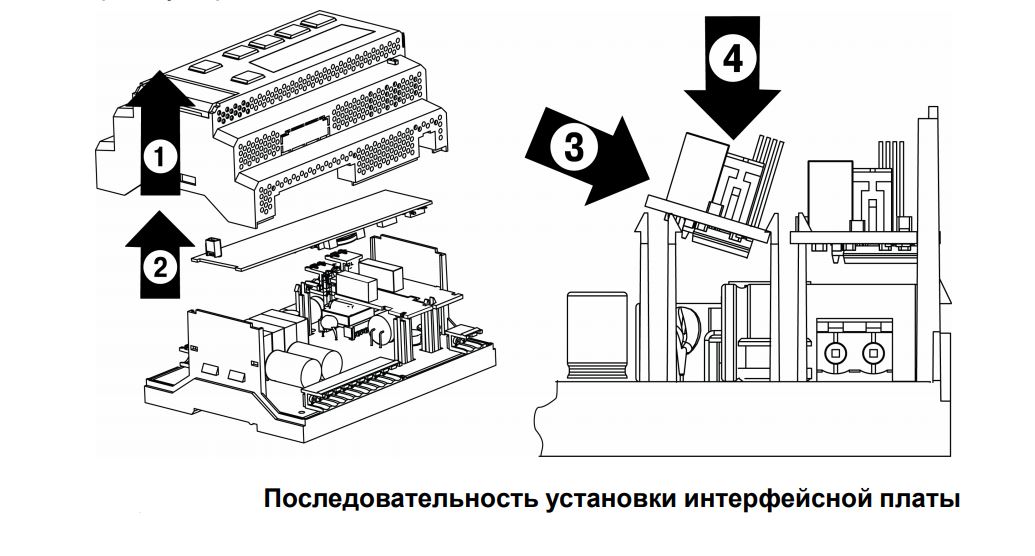 1
2
3
4
Последовательность установки интерфейсной платы